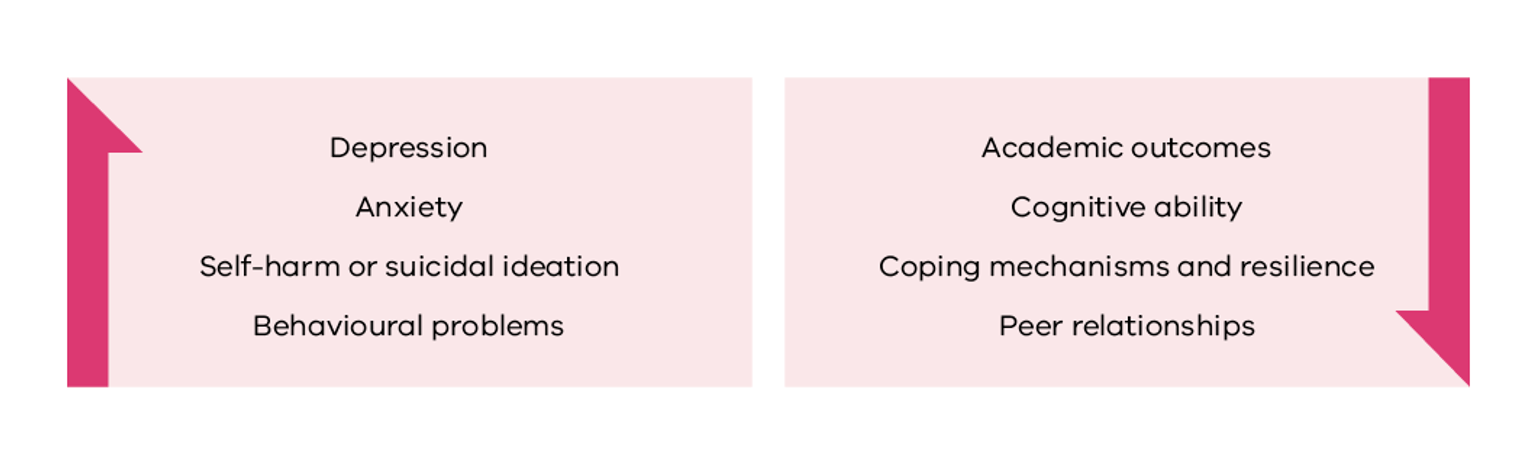 Depression
Anxiety
Self-harm or suicidal ideation
Behavioural problems

Academic outcomes
Cognitive ability
Coping mechanisms and resilience
Peer relationships