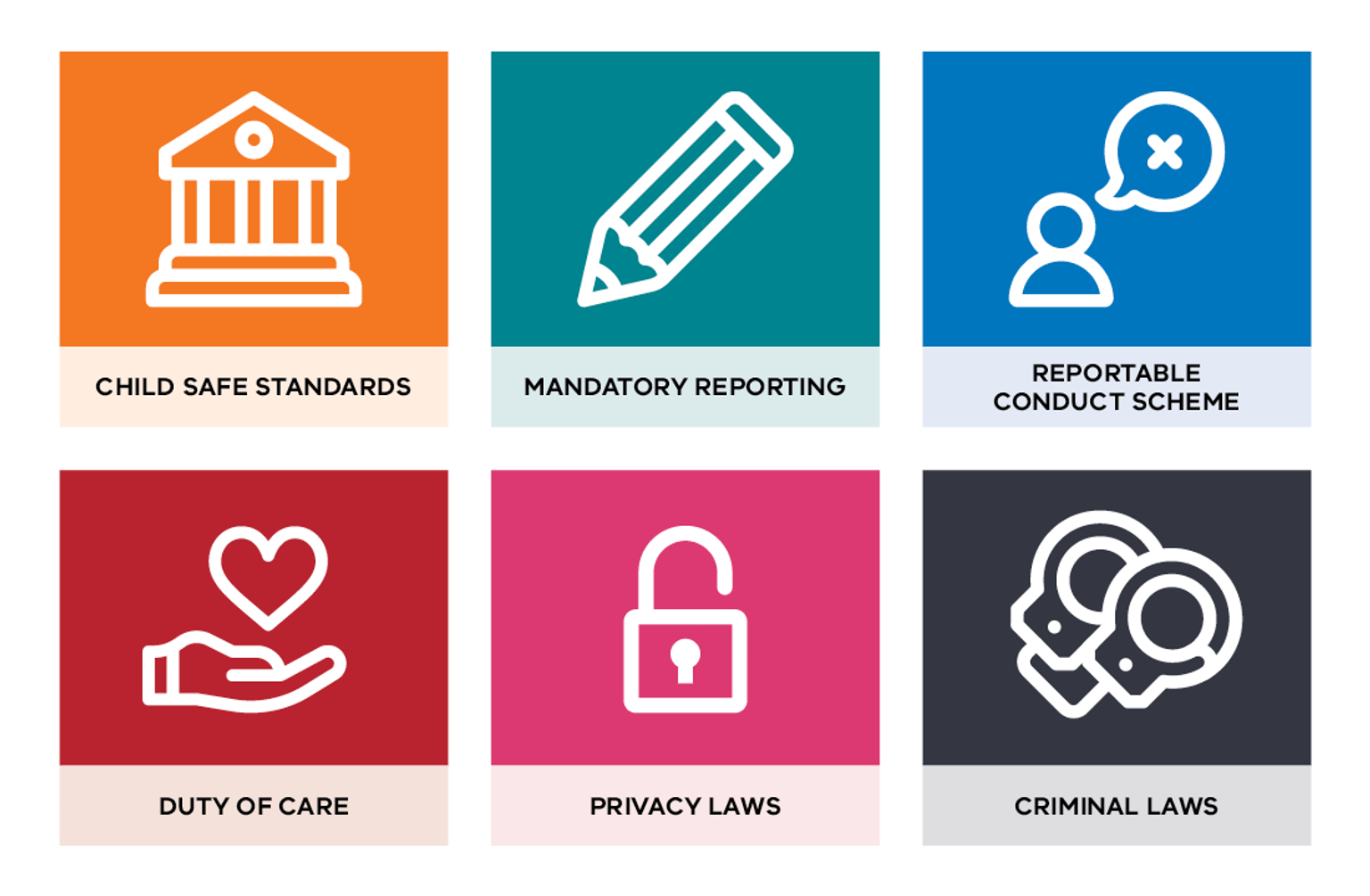 CHILD SAFE STANDARDS

MANDATORY REPORTING

REPORTABLE CONDUCT SCHEME

DUTY OF CARE

PRIVACY LAWS

CRIMINAL LAWS