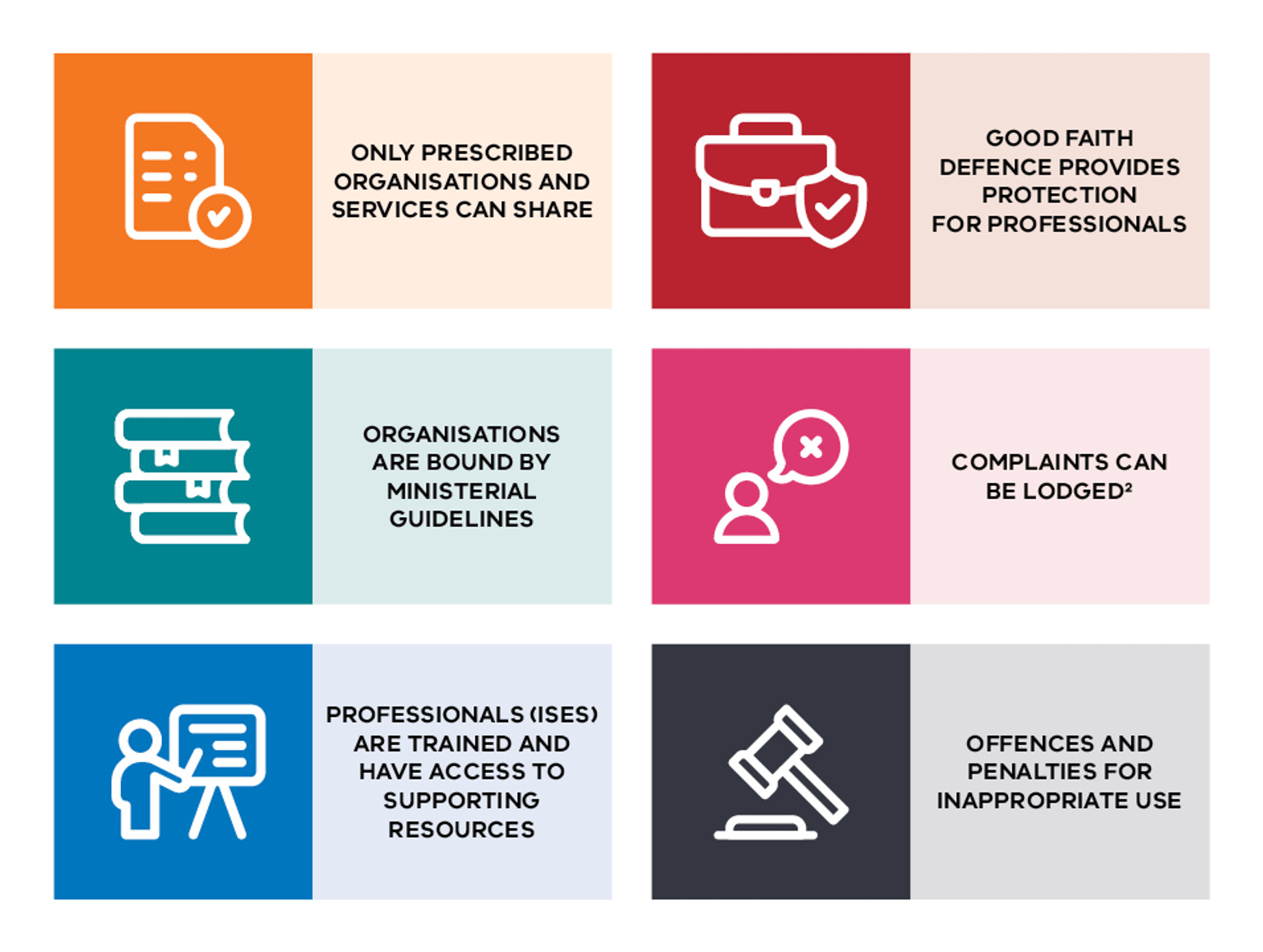 ONLY PRESCRIBED ORGANISATIONS AND SERVICES CAN SHARE

GOOD FAITH DEFENCE PROVIDES PROTECTION FOR PROFESSIONALS

ORGANISATIONS ARE BOUND BY MINISTERIAL GUIDELINES

COMPLAINTS CAN BE LODGED$^2$

PROFESSIONALS (ISES) ARE TRAINED AND HAVE ACCESS TO SUPPORTING RESOURCES

OFFENCES AND PENALTIES FOR INAPPROPRIATE USE