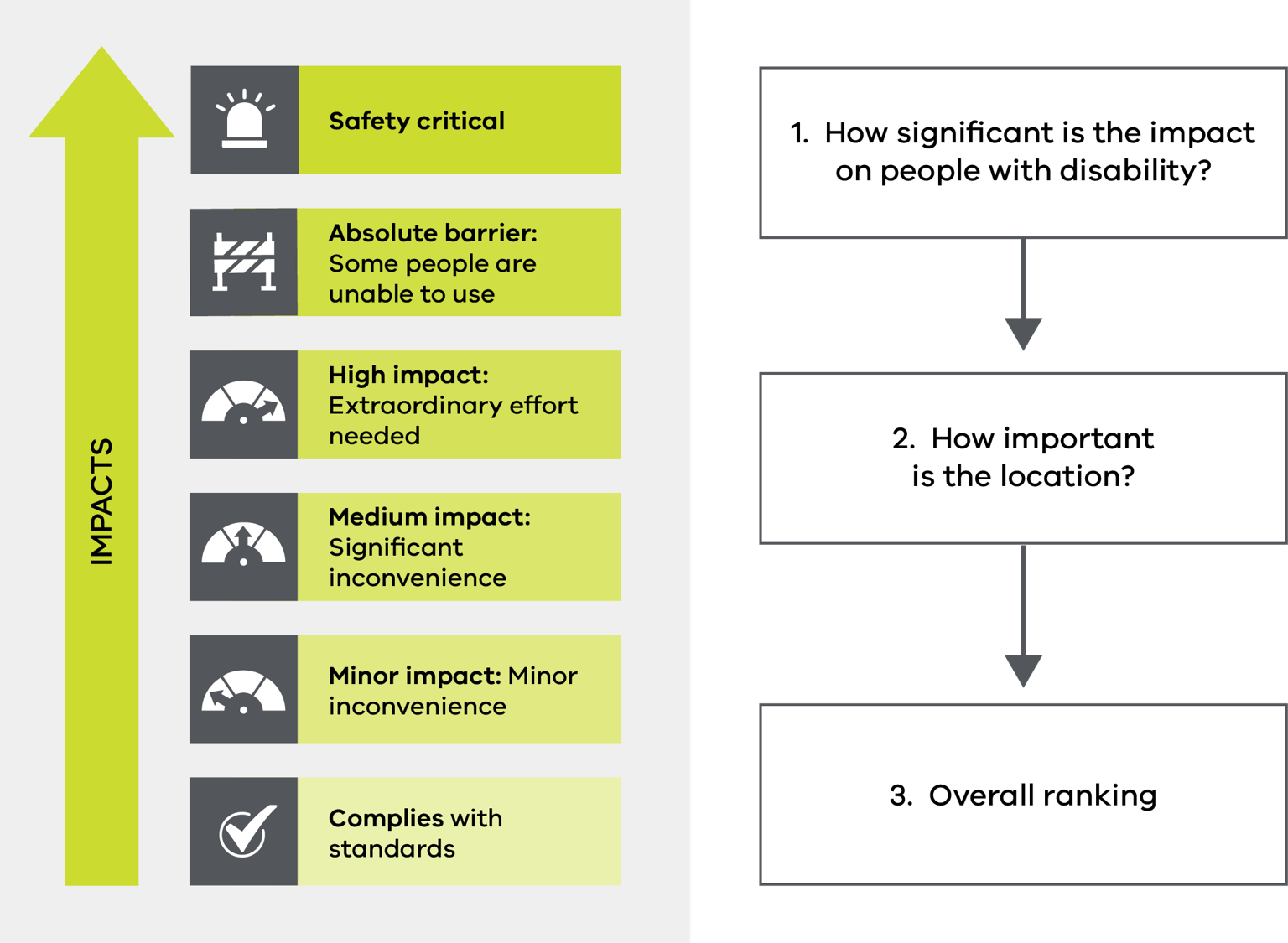 IMPACTS

Safety critical

Absolute barrier: Some people are unable to use

High impact: Extraordinary effort needed

Medium impact: Significant inconvenience

Minor impact: Minor inconvenience

Complies with standards

1. How significant is the impact on people with disability?

2. How important is the location?

3. Overall ranking