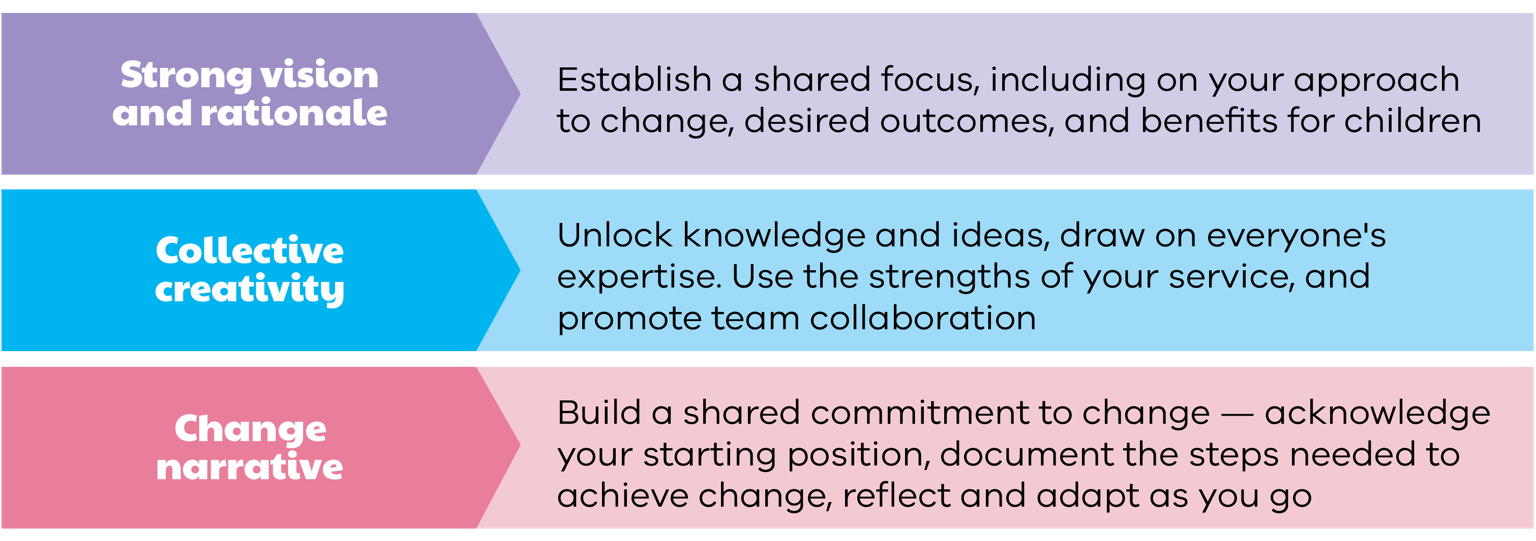 Strong vision and rationale

Establish a shared focus, including on your approach to change, desired outcomes, and benefits for children

Collective creativity

Unlock knowledge and ideas, draw on everyone's expertise. Use the strengths of your service, and promote team collaboration

Change narrative

Build a shared commitment to change — acknowledge your starting position, document the steps needed to achieve change, reflect and adapt as you go